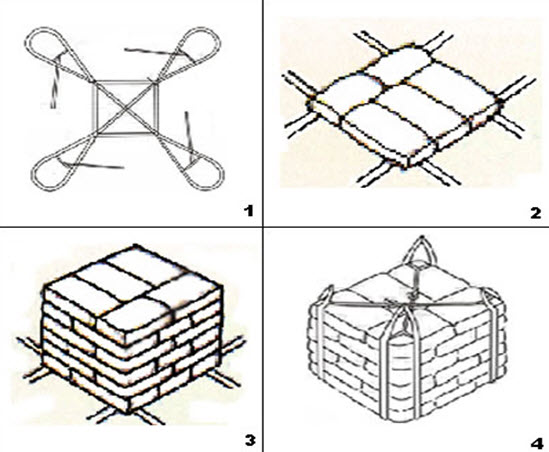 1

2

3

4